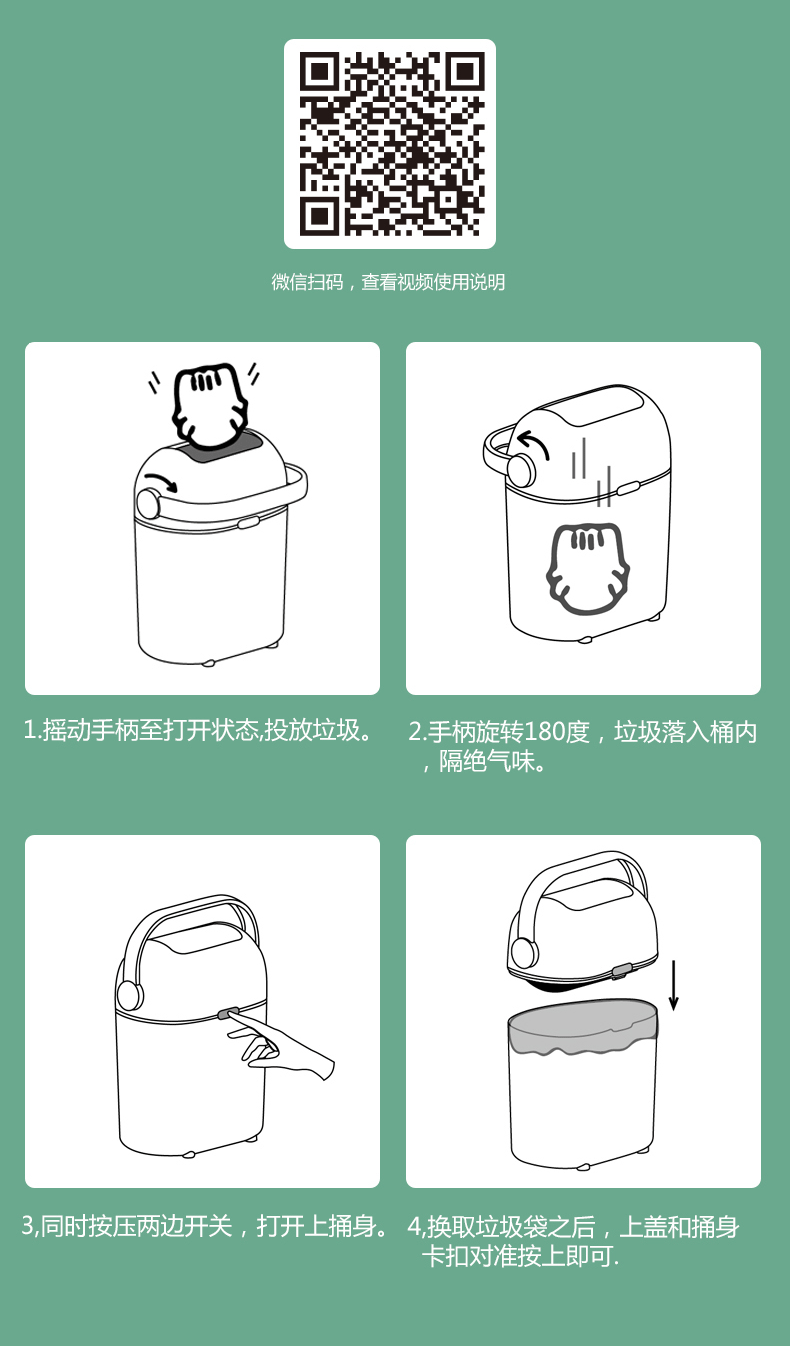 微信扫码，查看视频使用说明

1.摇动手柄至打开状态,投放垃圾。

2.手柄旋转180度，垃圾落入桶内，隔绝气味。

3,同时按压两边开关，打开上捅身。

4,换取垃圾袋之后，上盖和捅身卡扣对准按上即可.